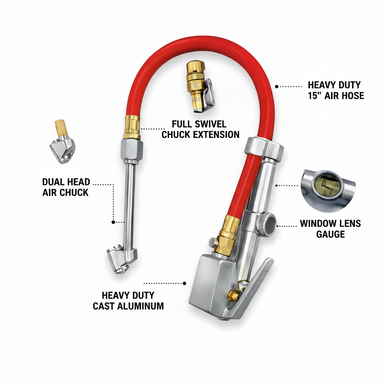 HEAVY DUTY
15" AIR HOSE

FULL SWIVEL
CHUCK EXTENSION

DUAL HEAD
AIR CHUCK

WINDOW LENS
GAUGE

HEAVY DUTY
CAST ALUMINUM