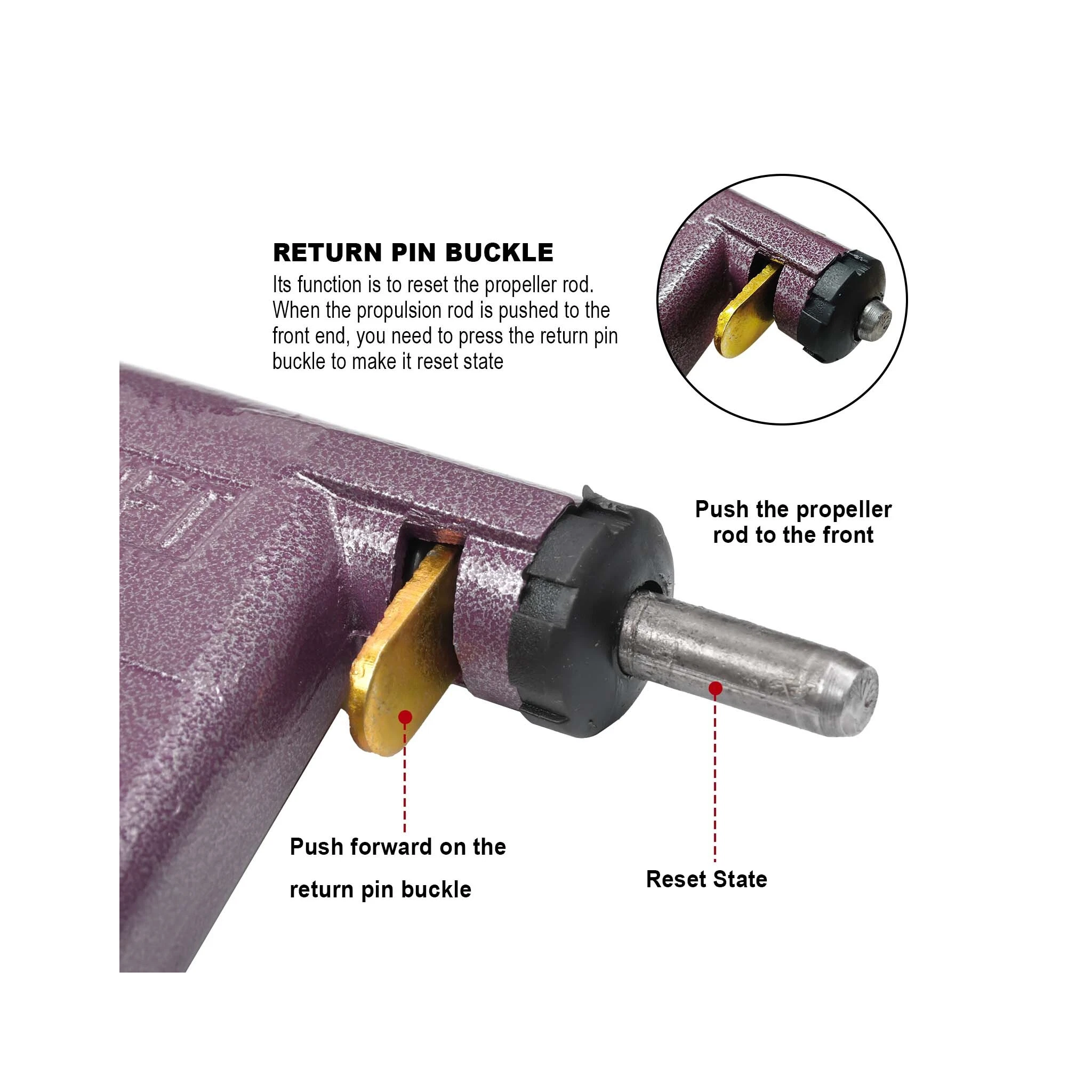 RETURN PIN BUCKLE
Its function is to reset the propeller rod. When the propulsion rod is pushed to the front end, you need to press the return pin buckle to make it reset state

Push the propeller rod to the front

Push forward on the return pin buckle

Reset State